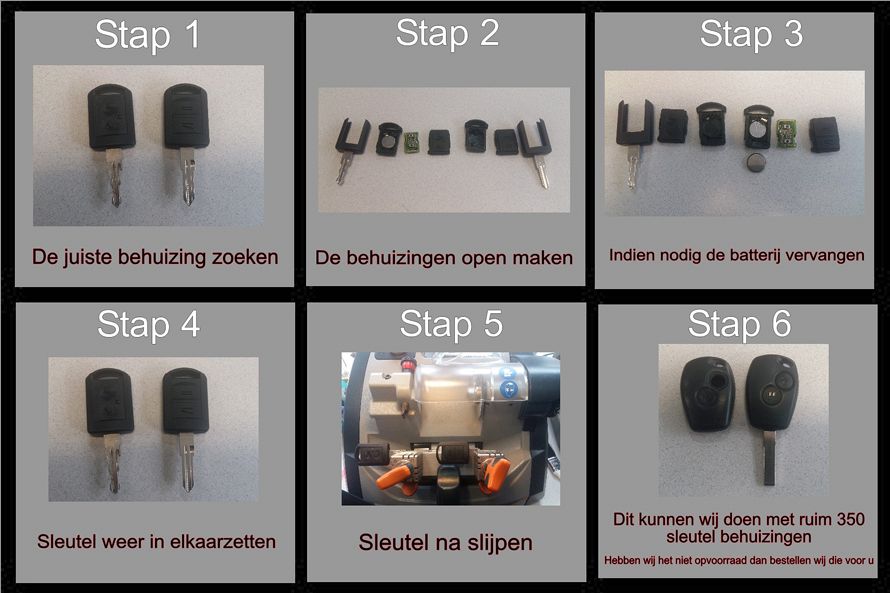 Stap 1

De juiste behuizing zoeken

Stap 2

De behuizingen open maken

Stap 3

Indien nodig de batterij vervangen

Stap 4

Sleutel weer in elkaarzetten

Stap 5

Sleutel na slijpen

Stap 6

Dit kunnen wij doen met ruim 350 sleutel behuizingen

Hebben wij het niet opvoorraad dan bestellen wij die voor u